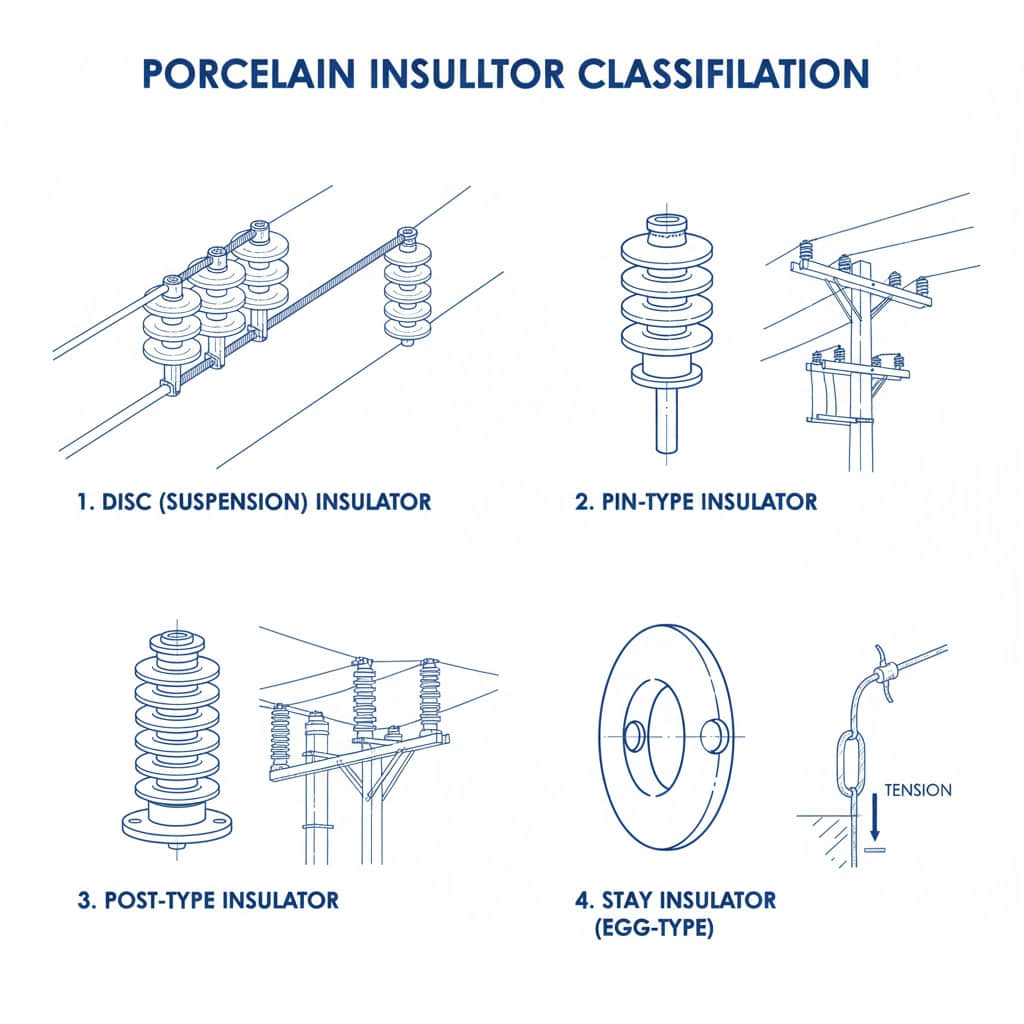 PORCELAIN INSULLTOR CLASSIFILATION

1. DISC (SUSPENSION) INSULATOR

2. PIN-TYPE INSULATOR

3. POST-TYPE INSULATOR

TENSION

4. STAY INSULATOR (EGG-TYPE)