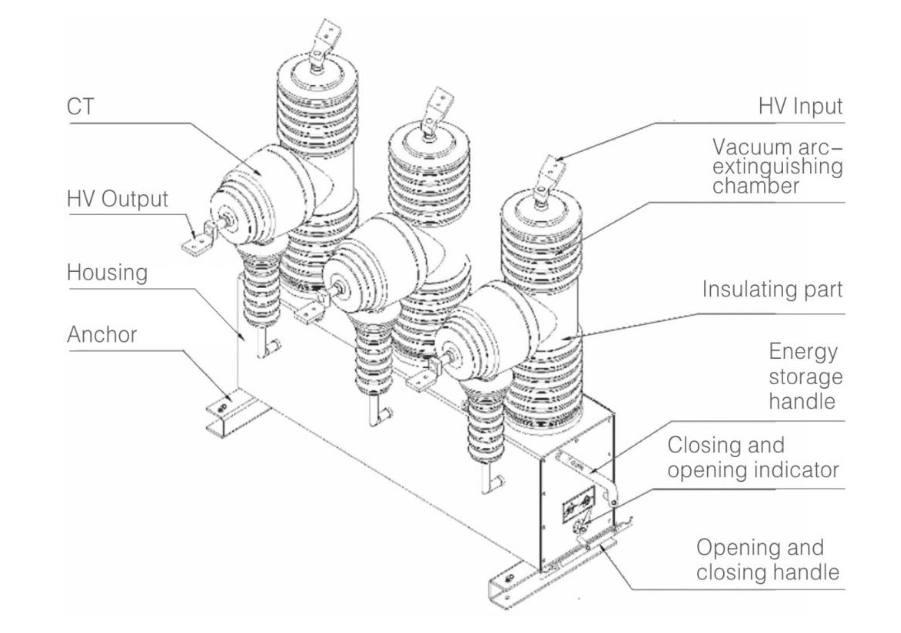 CT

HV Output

Housing

Anchor

HV Input

Vacuum arc-extinguishing chamber

Insulating part

Energy storage handle

Closing and opening indicator

Opening and closing handle