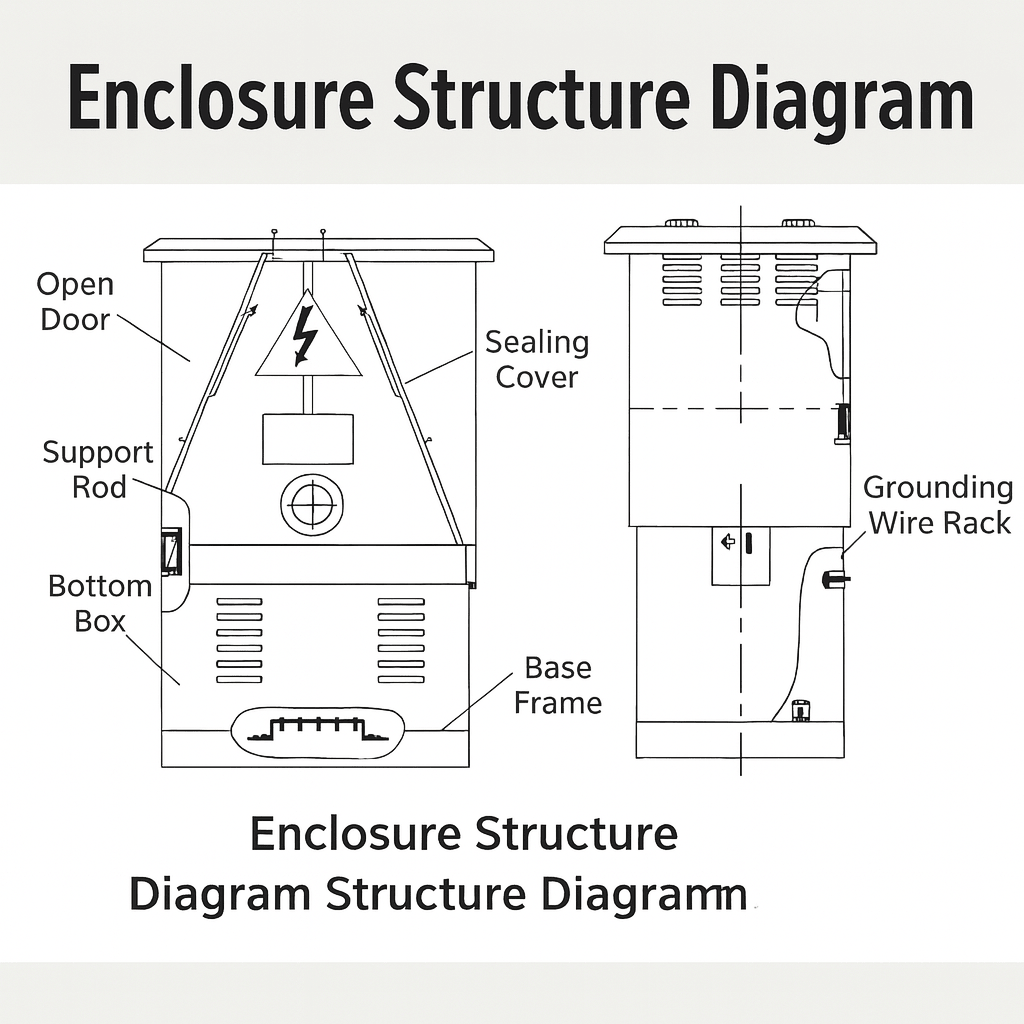 Enclosure Structure Diagram

Open Door

Sealing Cover

Support Rod

Bottom Box

Base Frame

Grounding Wire Rack

Enclosure Structure Diagram Structure Diagramm